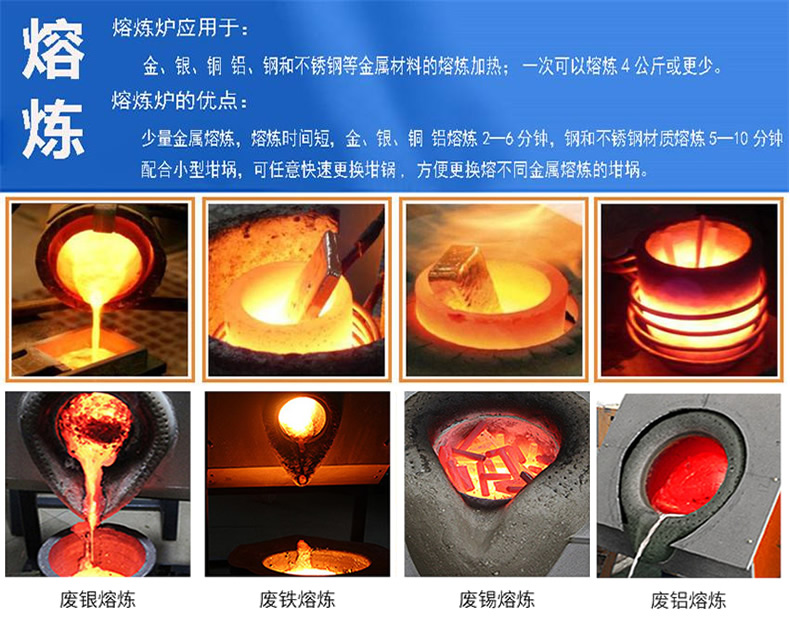 熔炼

熔炼炉应用于：

金、银、铜 铝、钢和不锈钢等金属材料的熔炼加热；一次可以熔炼 4 公斤或更少。

熔炼炉的优点：

少量金属熔炼，熔炼时间短，金、银、铜 铝熔炼 2—6 分钟，钢和不锈钢材质熔炼 5—10 分钟 配合小型坩埚，可任意快速更换坩锅，方便更换熔不同金属熔炼的坩埚。

废银熔炼

废铁熔炼

废锡熔炼

废铝熔炼